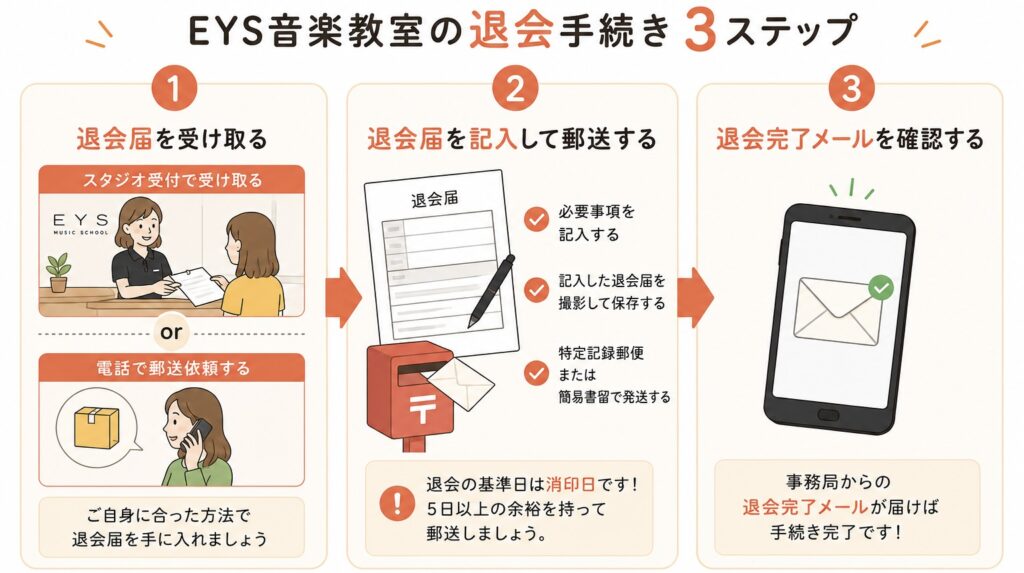 EYS音楽教室の退会手続き3ステップ

1

退会届を受け取る

スタジオ受付で受け取る

EYS
MUSIC SCHOOL

or

電話で郵送依頼する

ご自身に合った方法で
退会届を手に入れましょう

2

退会届を記入して郵送する

退会届

必要事項を
記入する

記入した退会届を
撮影して保存する

特定記録郵便
または
簡易書留で発送する

〒

!

退会の基準日は消印日です！
5日以上の余裕を持って
郵送しましょう。

3

退会完了メールを確認する

事務局からの
退会完了メールが届けば
手続き完了です！